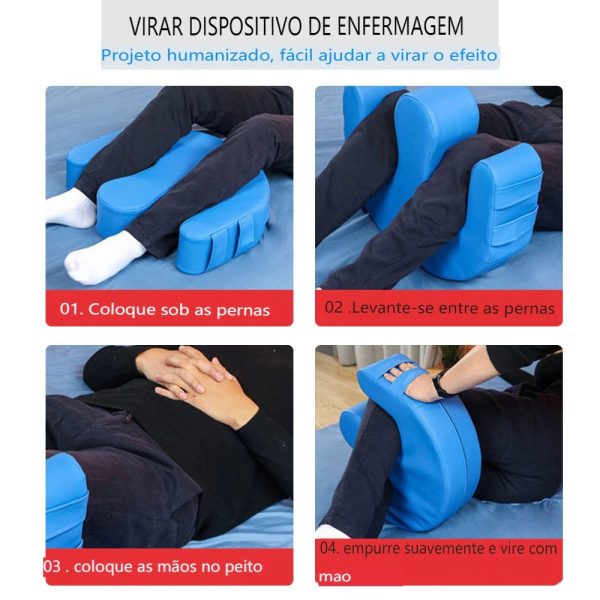 VIRAR DISPOSITIVO DE ENFERMAGEM
Projeto humanizado, fácil ajudar a virar o efeito

01. Coloque sob as pernas

02 .Levante-se entre as pernas

03 . coloque as mãos no peito

04. empurre suavemente e vire com mao