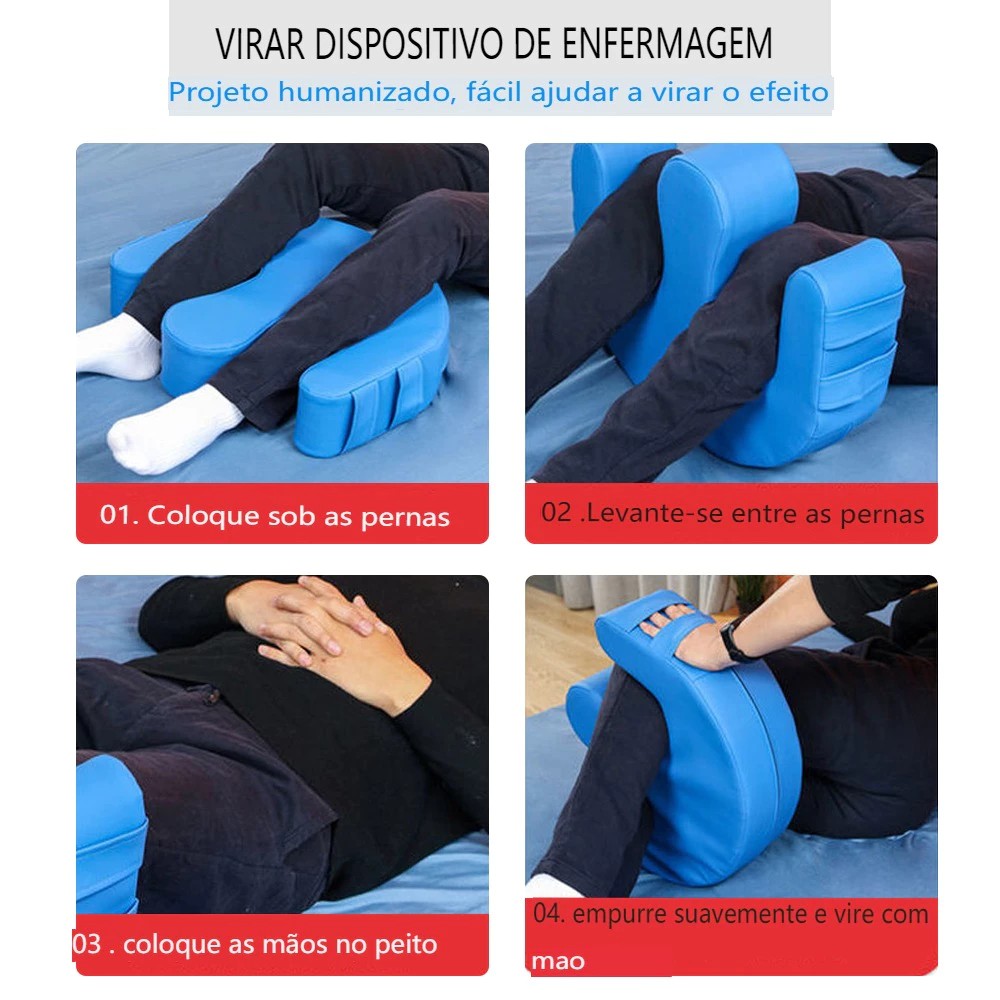 VIRAR DISPOSITIVO DE ENFERMAGEM
Projeto humanizado, fácil ajudar a virar o efeito

01. Coloque sob as pernas

02 .Levante-se entre as pernas

03 . coloque as mãos no peito

04. empurre suavemente e vire com mao